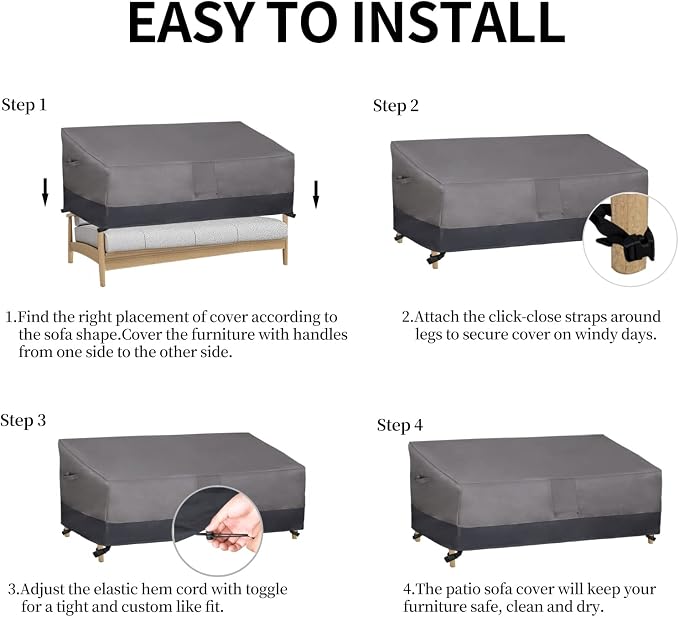 EASY TO INSTALL

Step 1

1.Find the right placement of cover according to the sofa shape.Cover the furniture with handles from one side to the other side.

Step 2

2.Attach the click-close straps around legs to secure cover on windy days.

Step 3

3.Adjust the elastic hem cord with toggle for a tight and custom like fit.

Step 4

4.The patio sofa cover will keep your furniture safe, clean and dry.