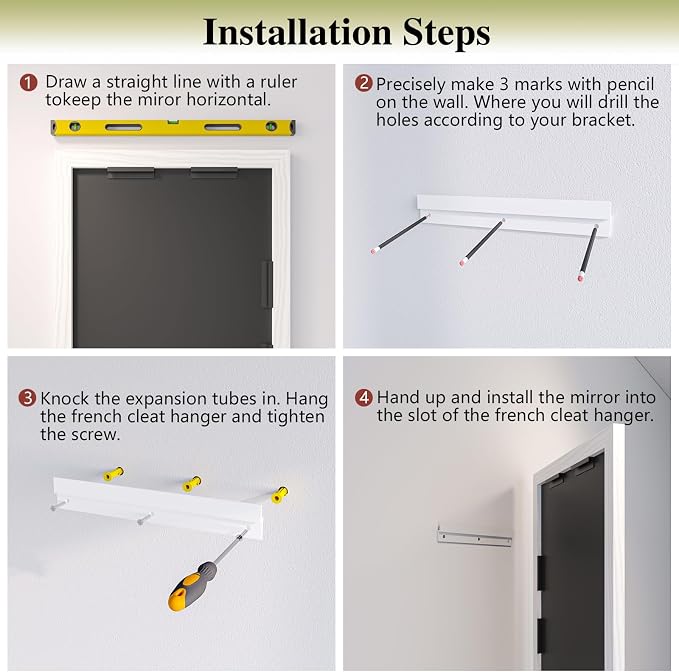 Installation Steps

1 Draw a straight line with a ruler tokeep the miror horizontal.

2 Precisely make 3 marks with pencil on the wall. Where you will drill the holes according to your bracket.

3 Knock the expansion tubes in. Hang the french cleat hanger and tighten the screw.

4 Hand up and install the mirror into the slot of the french cleat hanger.