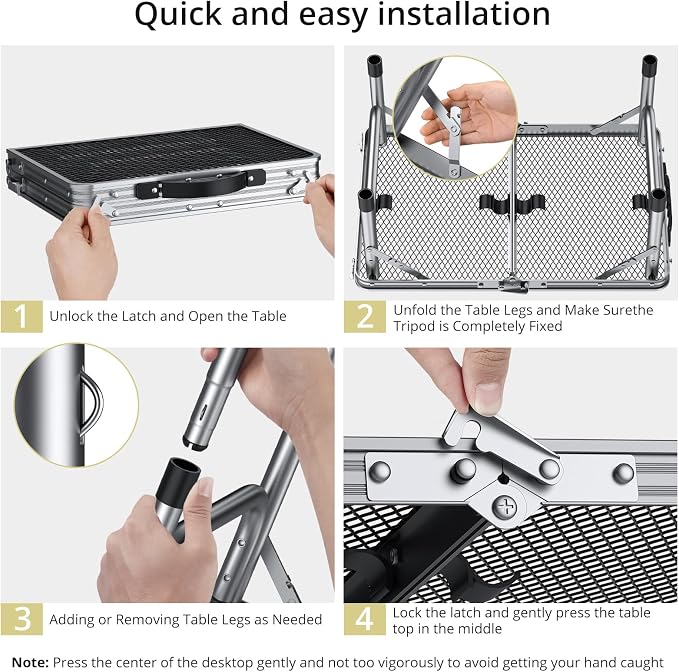 Quick and easy installation

1 Unlock the Latch and Open the Table

2 Unfold the Table Legs and Make Surethe Tripod is Completely Fixed

3 Adding or Removing Table Legs as Needed

4 Lock the latch and gently press the table top in the middle

Note: Press the center of the desktop gently and not too vigorously to avoid getting your hand caught