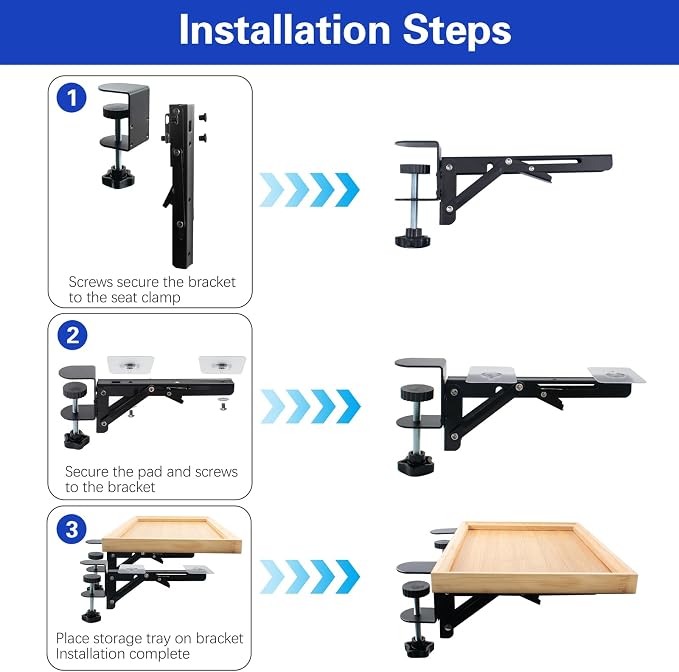 Installation Steps

1

Screws secure the bracket to the seat clamp

2

Secure the pad and screws to the bracket

3

Place storage tray on bracket
Installation complete