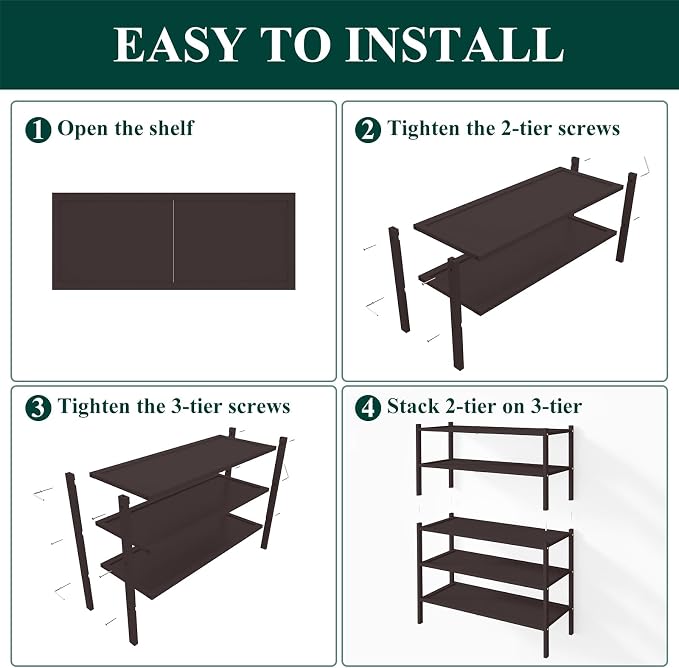 EASY TO INSTALL

1 Open the shelf

2 Tighten the 2-tier screws

3 Tighten the 3-tier screws

4 Stack 2-tier on 3-tier