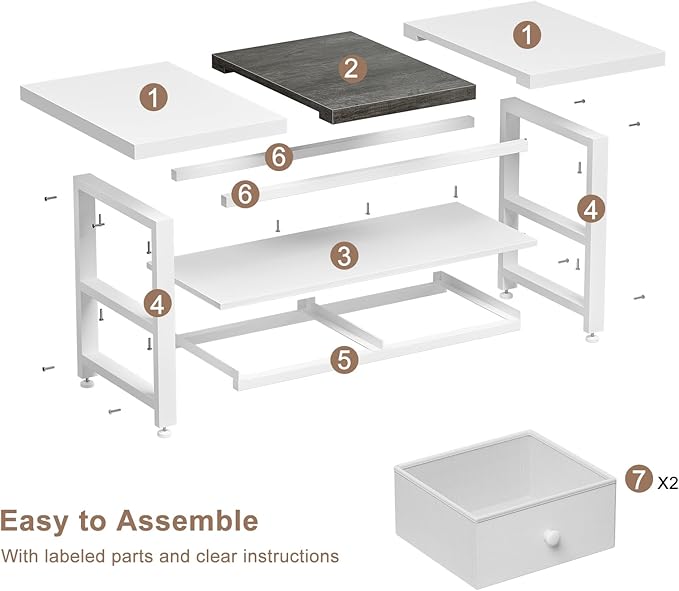 1
2
1
6
6
4
3
4
5
7 X2

Easy to Assemble

With labeled parts and clear instructions