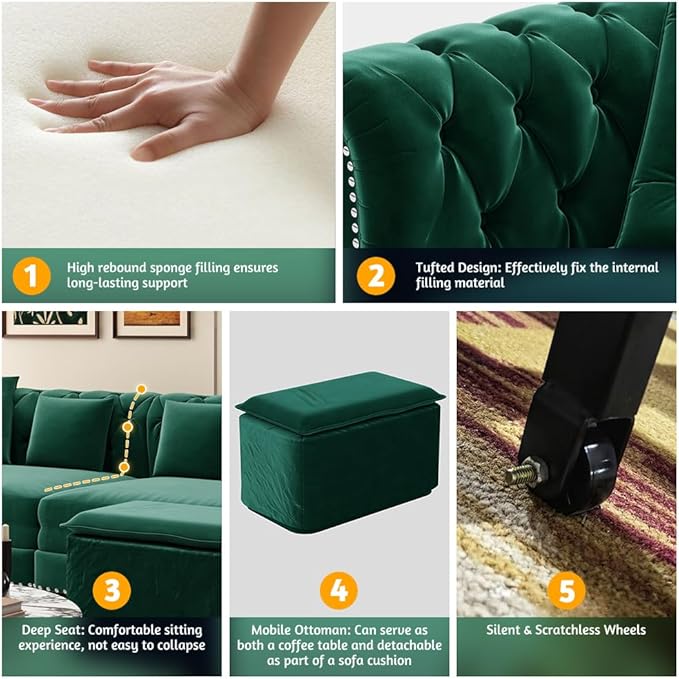 1
High rebound sponge filling ensures long-lasting support

2
Tufted Design: Effectively fix the internal filling material

3
Deep Seat: Comfortable sitting experience, not easy to collapse

4
Mobile Ottoman: Can serve as both a coffee table and detachable as part of a sofa cushion

5
Silent & Scratchless Wheels