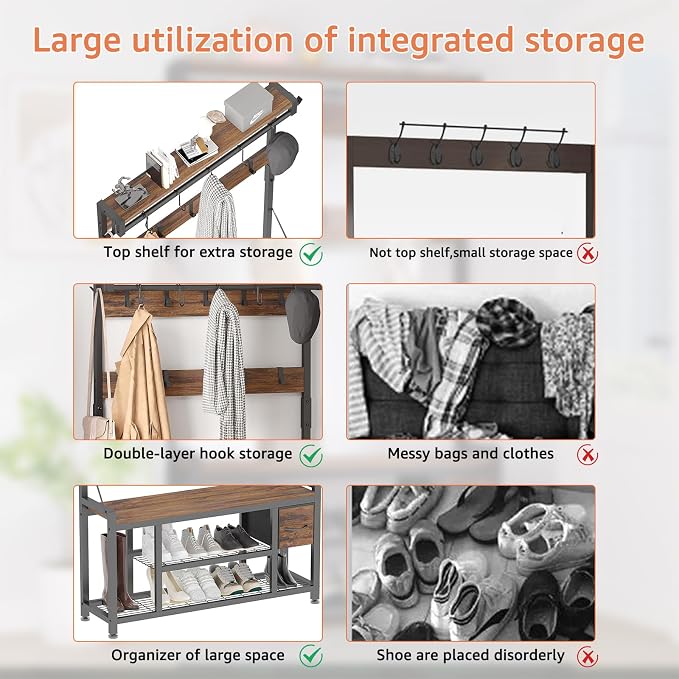 Large utilization of integrated storage

Top shelf for extra storage

Not top shelf,small storage space

Double-layer hook storage

Messy bags and clothes

Organizer of large space

Shoe are placed disorderly