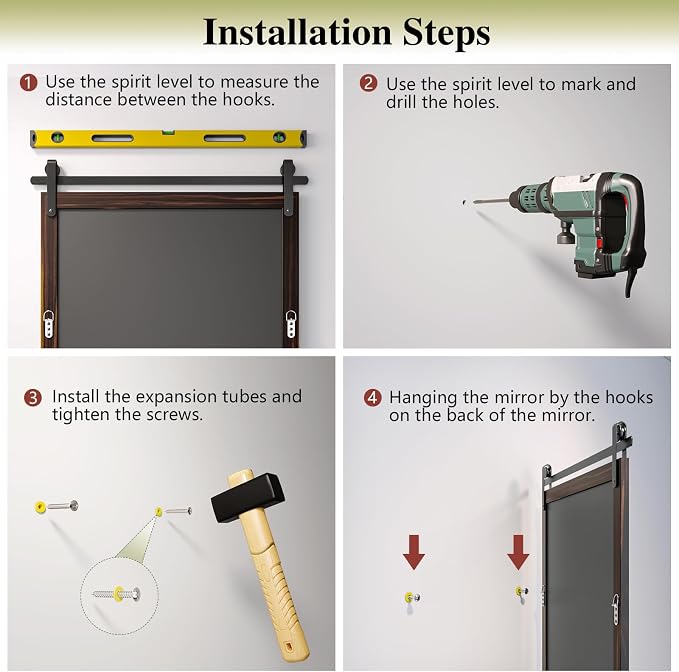 Installation Steps

1 Use the spirit level to measure the distance between the hooks.

2 Use the spirit level to mark and drill the holes.

3 Install the expansion tubes and tighten the screws.

4 Hanging the mirror by the hooks on the back of the mirror.