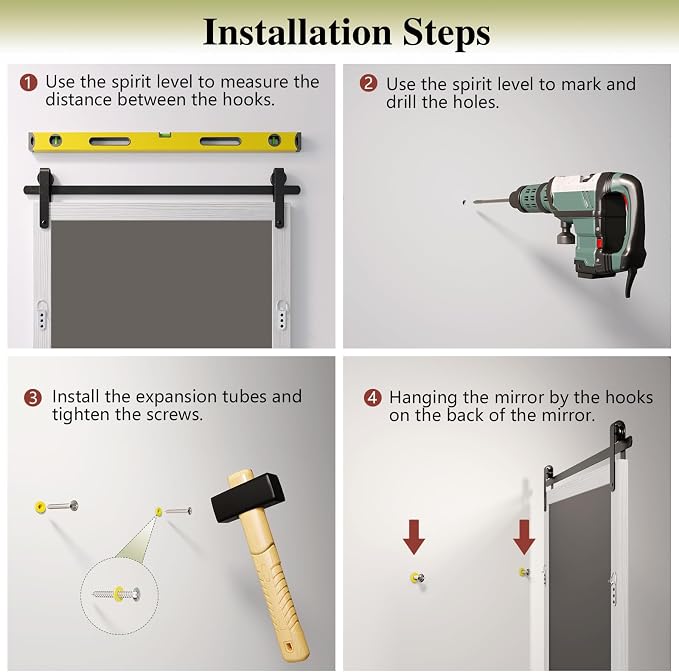 Installation Steps

1 Use the spirit level to measure the distance between the hooks.

2 Use the spirit level to mark and drill the holes.

3 Install the expansion tubes and tighten the screws.

4 Hanging the mirror by the hooks on the back of the mirror.