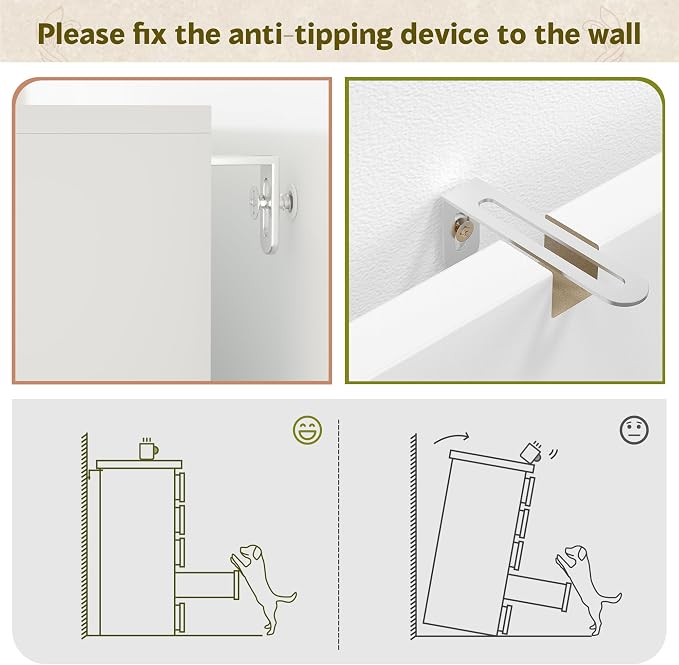 Please fix the anti-tipping device to the wall