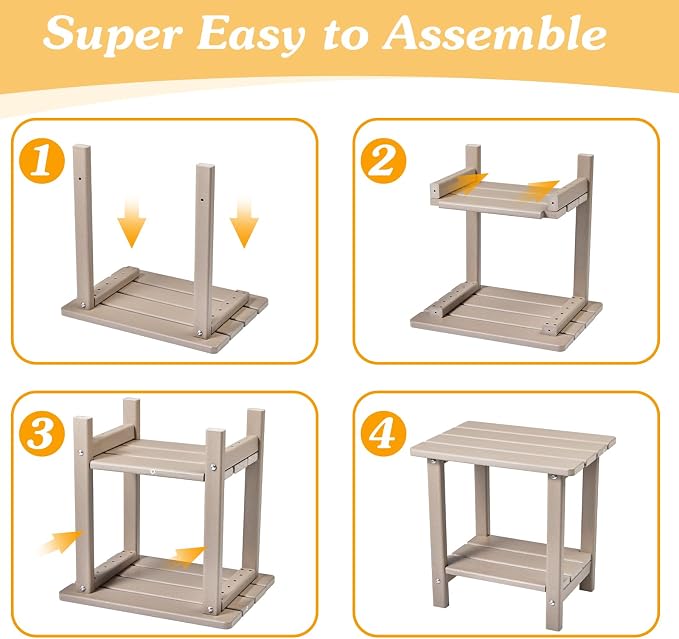 Super Easy to Assemble

1

2

3

4