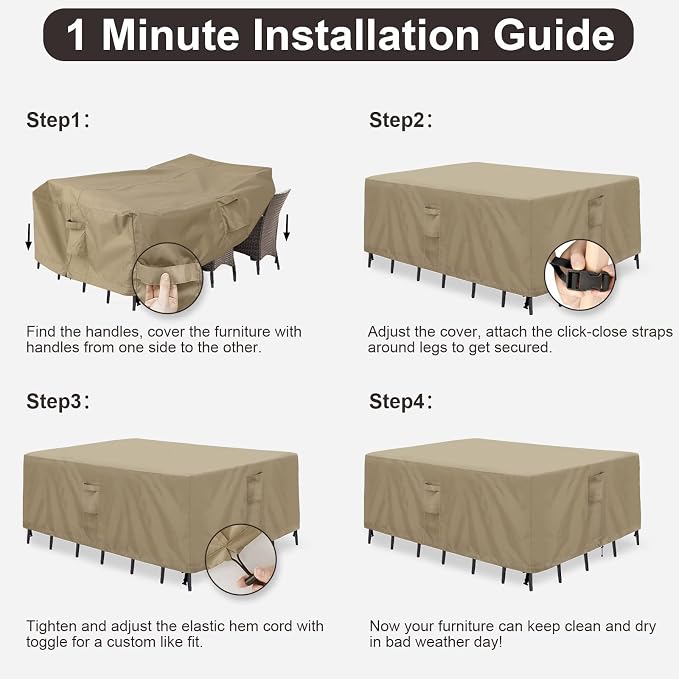 1 Minute Installation Guide

Step1：

Find the handles, cover the furniture with handles from one side to the other.

Step2：

Adjust the cover, attach the click-close straps around legs to get secured.

Step3：

Tighten and adjust the elastic hem cord with toggle for a custom like fit.

Step4：

Now your furniture can keep clean and dry in bad weather day!