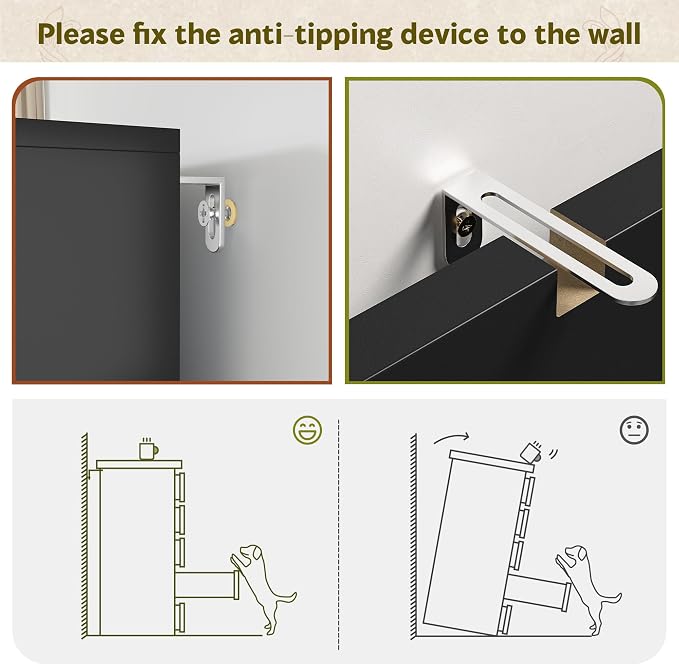 Please fix the anti-tipping device to the wall