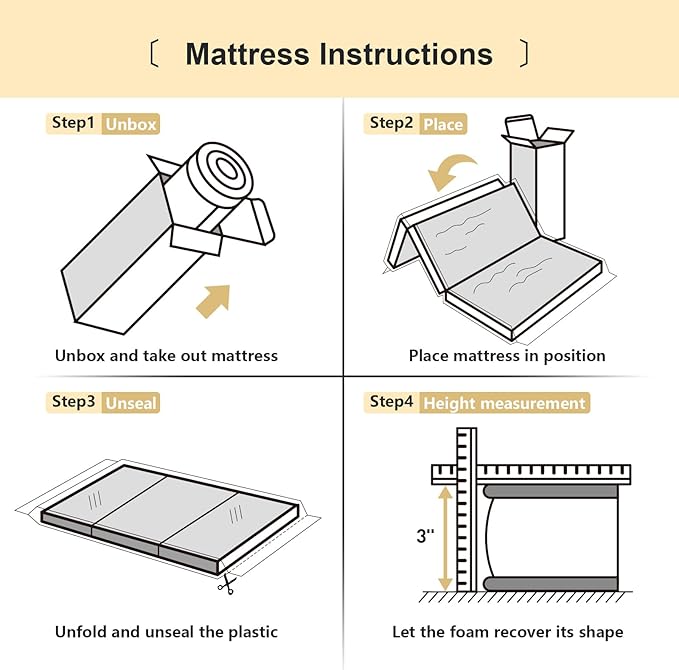 〔 Mattress Instructions 〕

Step1 Unbox

Unbox and take out mattress

Step2 Place

Place mattress in position

Step3 Unseal

Unfold and unseal the plastic

Step4 Height measurement

3''

Let the foam recover its shape