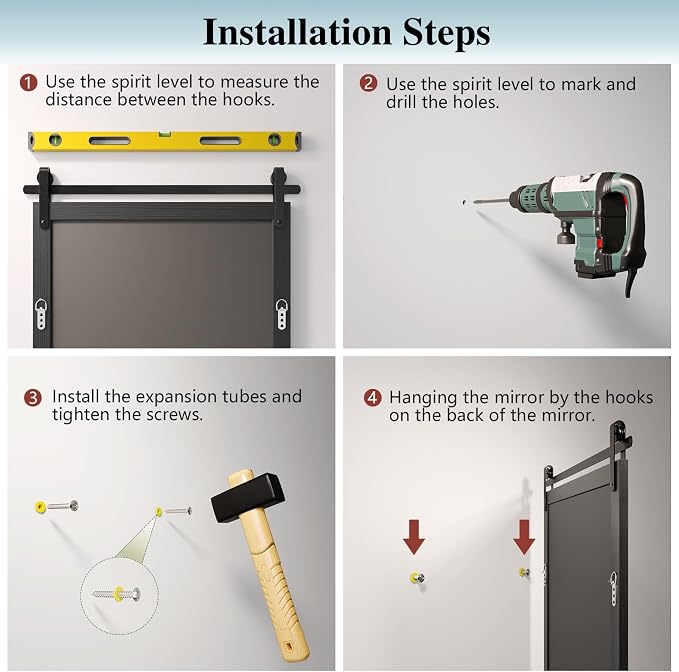 Installation Steps

1 Use the spirit level to measure the distance between the hooks.

2 Use the spirit level to mark and drill the holes.

3 Install the expansion tubes and tighten the screws.

4 Hanging the mirror by the hooks on the back of the mirror.