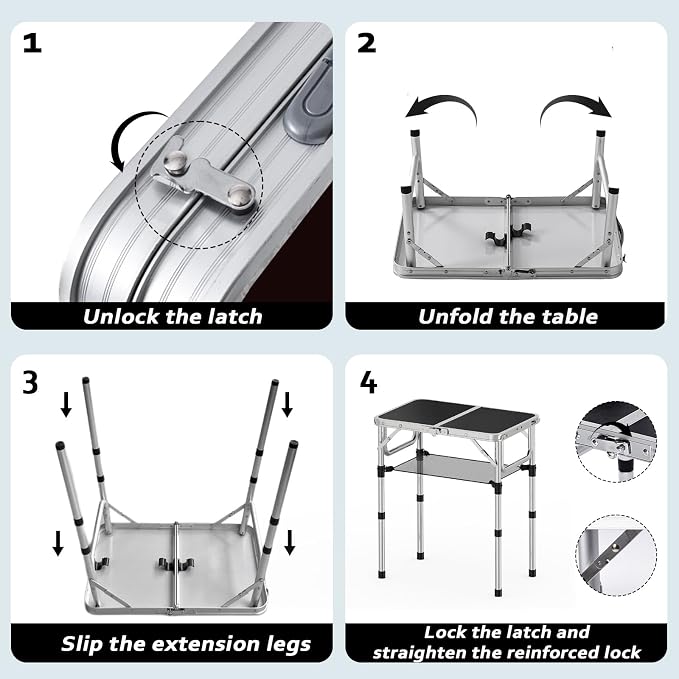 1

Unlock the latch

2

Unfold the table

3

Slip the extension legs

4

Lock the latch and straighten the reinforced lock