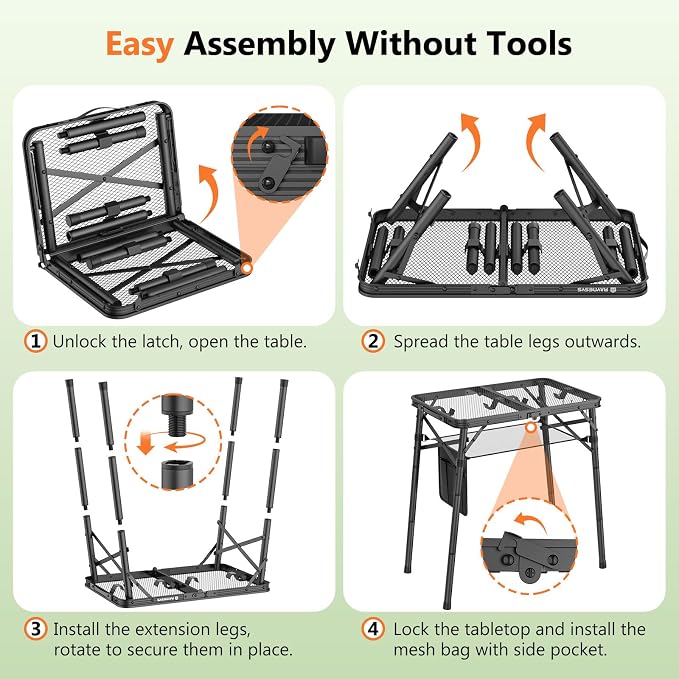 Easy Assembly Without Tools

① Unlock the latch, open the table.

② Spread the table legs outwards.

③ Install the extension legs, rotate to secure them in place.

④ Lock the tabletop and install the mesh bag with side pocket.