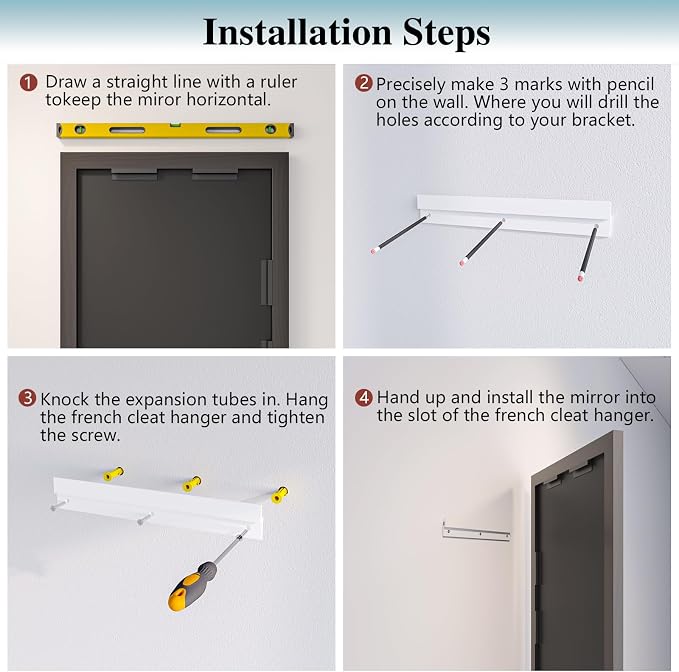 Installation Steps

1 Draw a straight line with a ruler tokeep the miror horizontal.

2 Precisely make 3 marks with pencil on the wall. Where you will drill the holes according to your bracket.

3 Knock the expansion tubes in. Hang the french cleat hanger and tighten the screw.

4 Hand up and install the mirror into the slot of the french cleat hanger.