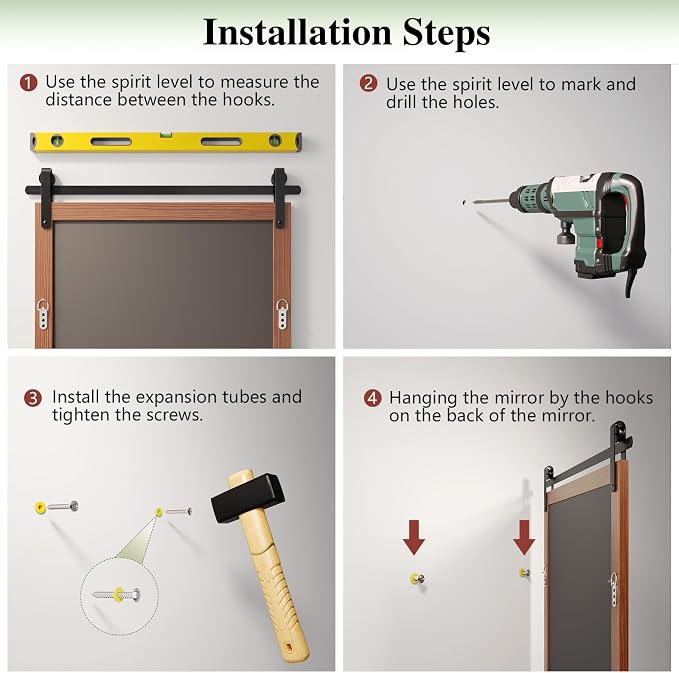 Installation Steps

1 Use the spirit level to measure the distance between the hooks.

2 Use the spirit level to mark and drill the holes.

3 Install the expansion tubes and tighten the screws.

4 Hanging the mirror by the hooks on the back of the mirror.