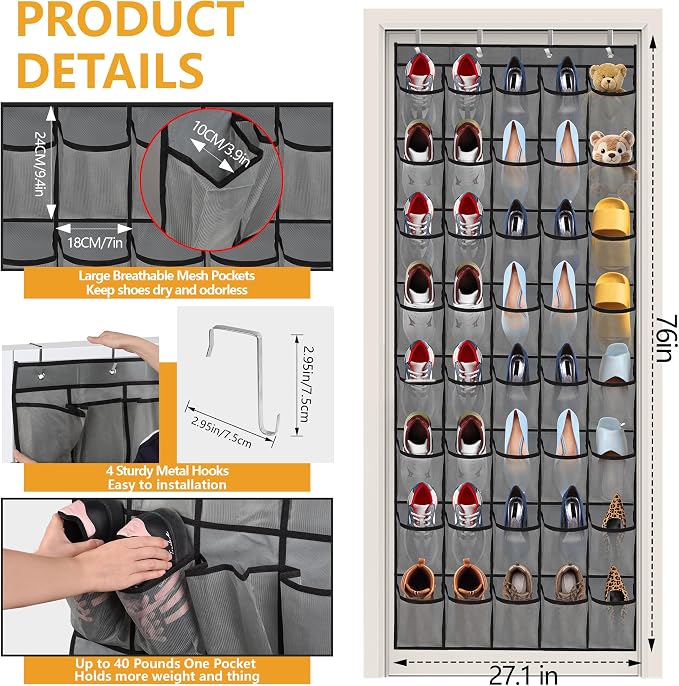 PRODUCT DETAILS

24CM/9.4in

10CM/3.9in

18CM/7in

Large Breathable Mesh Pockets
Keep shoes dry and odorless

2.95in/7.5cm

2.95in/7.5cm

4 Sturdy Metal Hooks
Easy to installation

Up to 40 Pounds One Pocket
Holds more weight and thing

76in

27.1 in