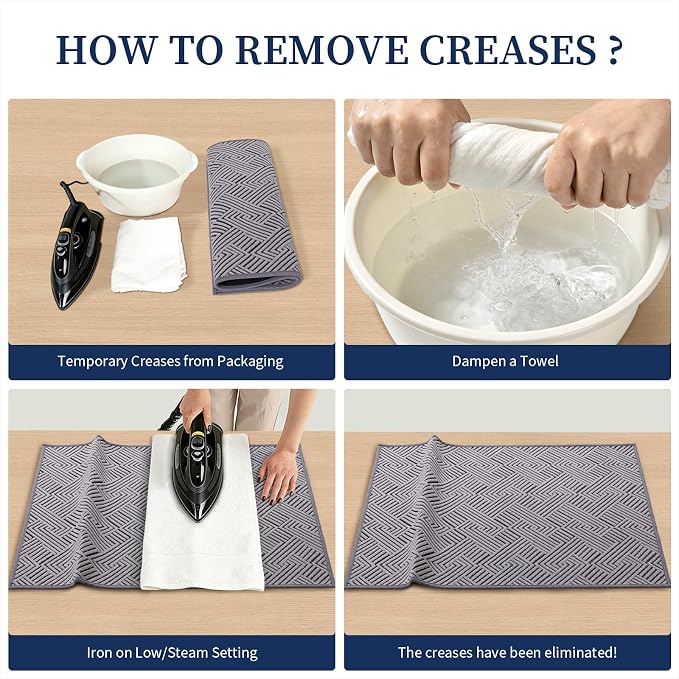 HOW TO REMOVE CREASES ?

Temporary Creases from Packaging

Dampen a Towel

Iron on Low/Steam Setting

The creases have been eliminated!