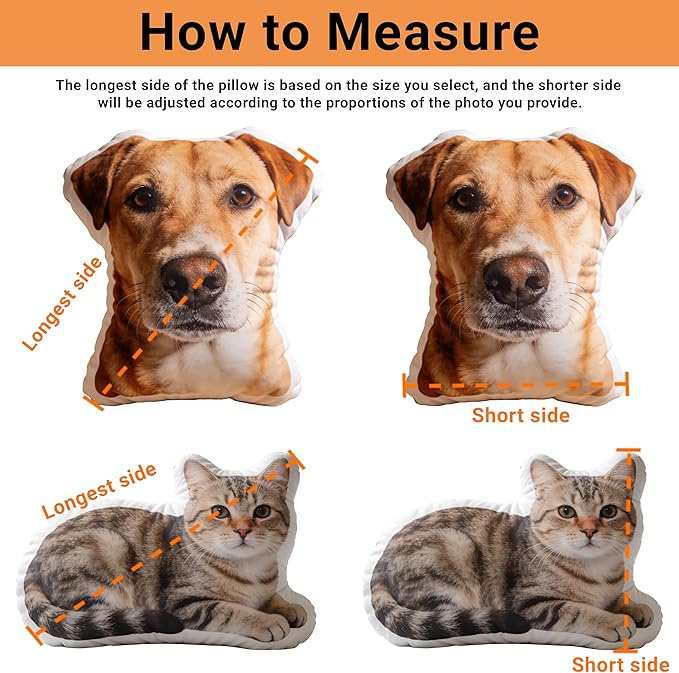 How to Measure

The longest side of the pillow is based on the size you select, and the shorter side will be adjusted according to the proportions of the photo you provide.

Longest side

Short side

Longest side

Short side