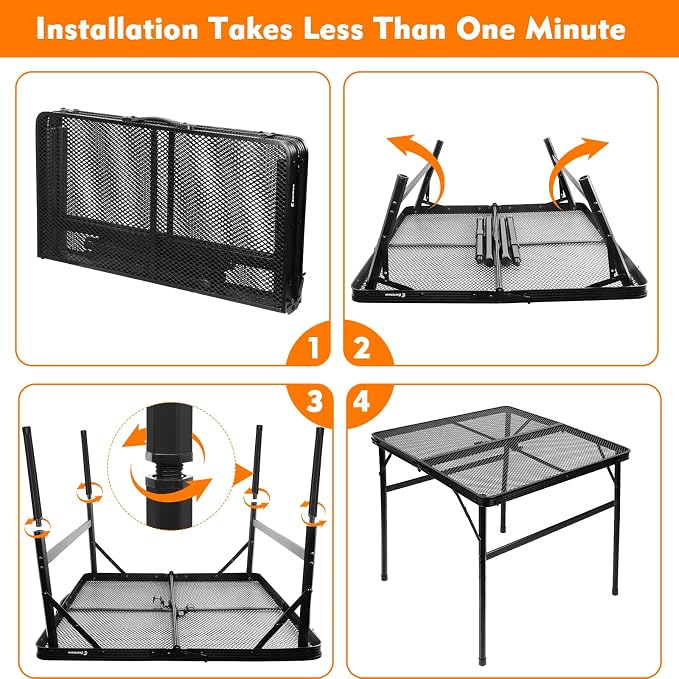 Installation Takes Less Than One Minute

1

2

3

4