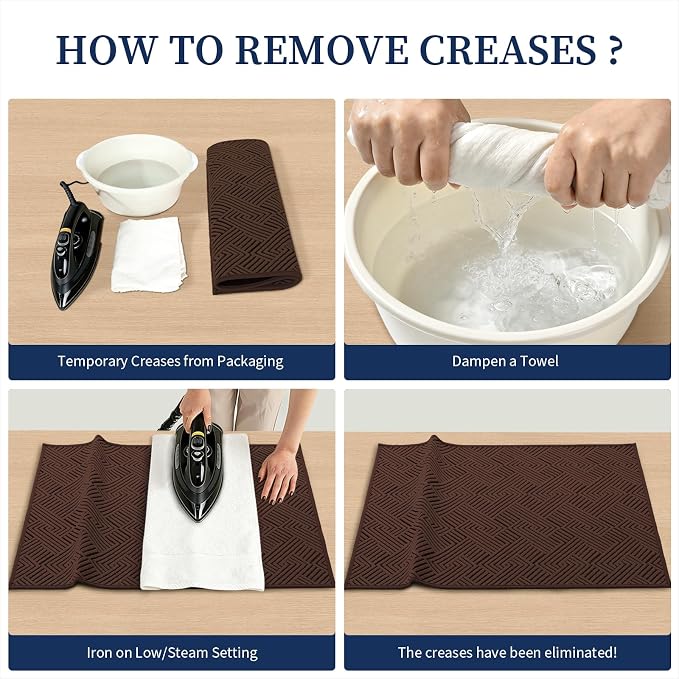 HOW TO REMOVE CREASES ?

Temporary Creases from Packaging

Dampen a Towel

Iron on Low/Steam Setting

The creases have been eliminated!